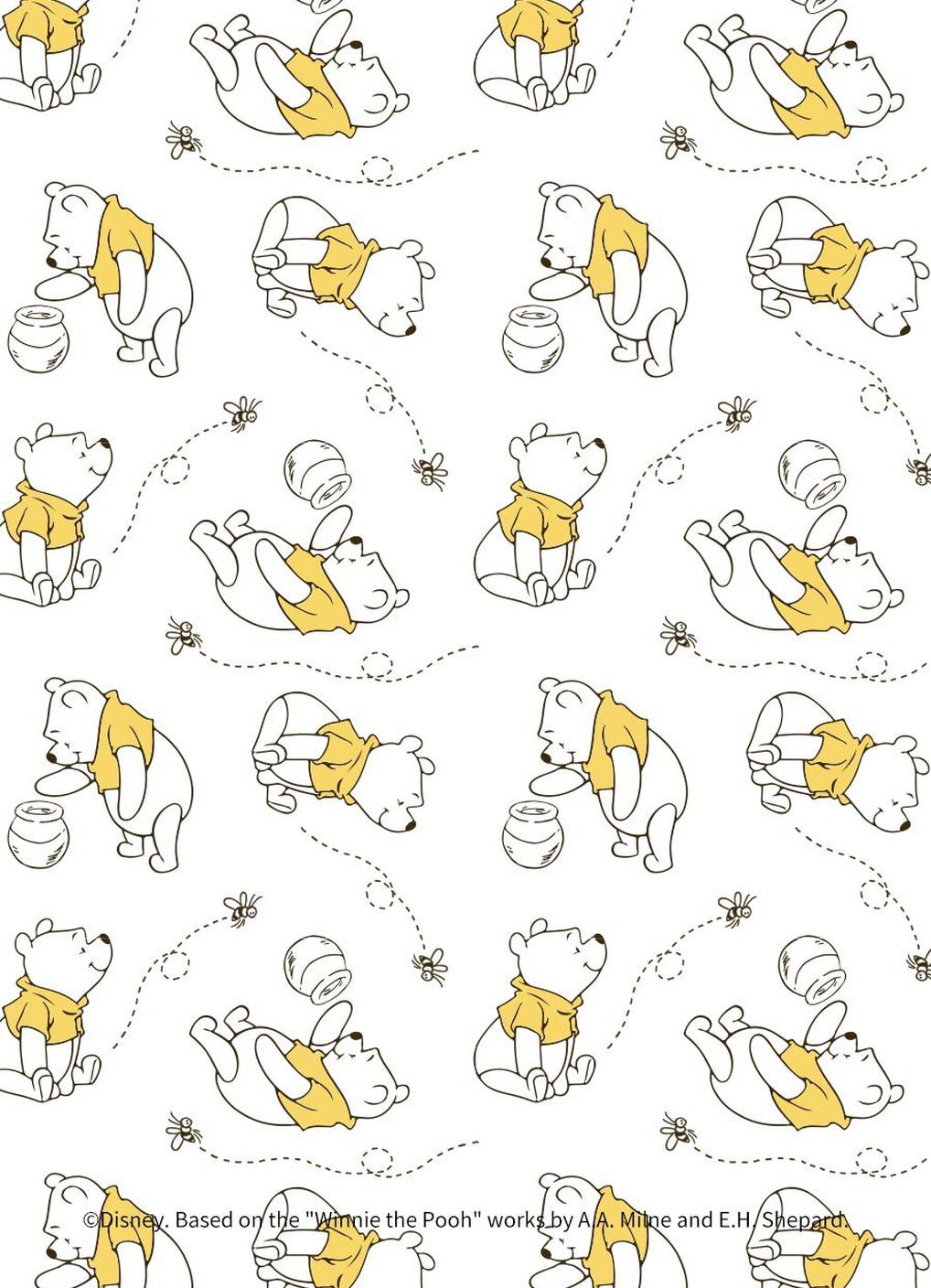 ©Disney. Based on the "Winnie the Pooh" works by A.A. Milne and E.H. Shepard.